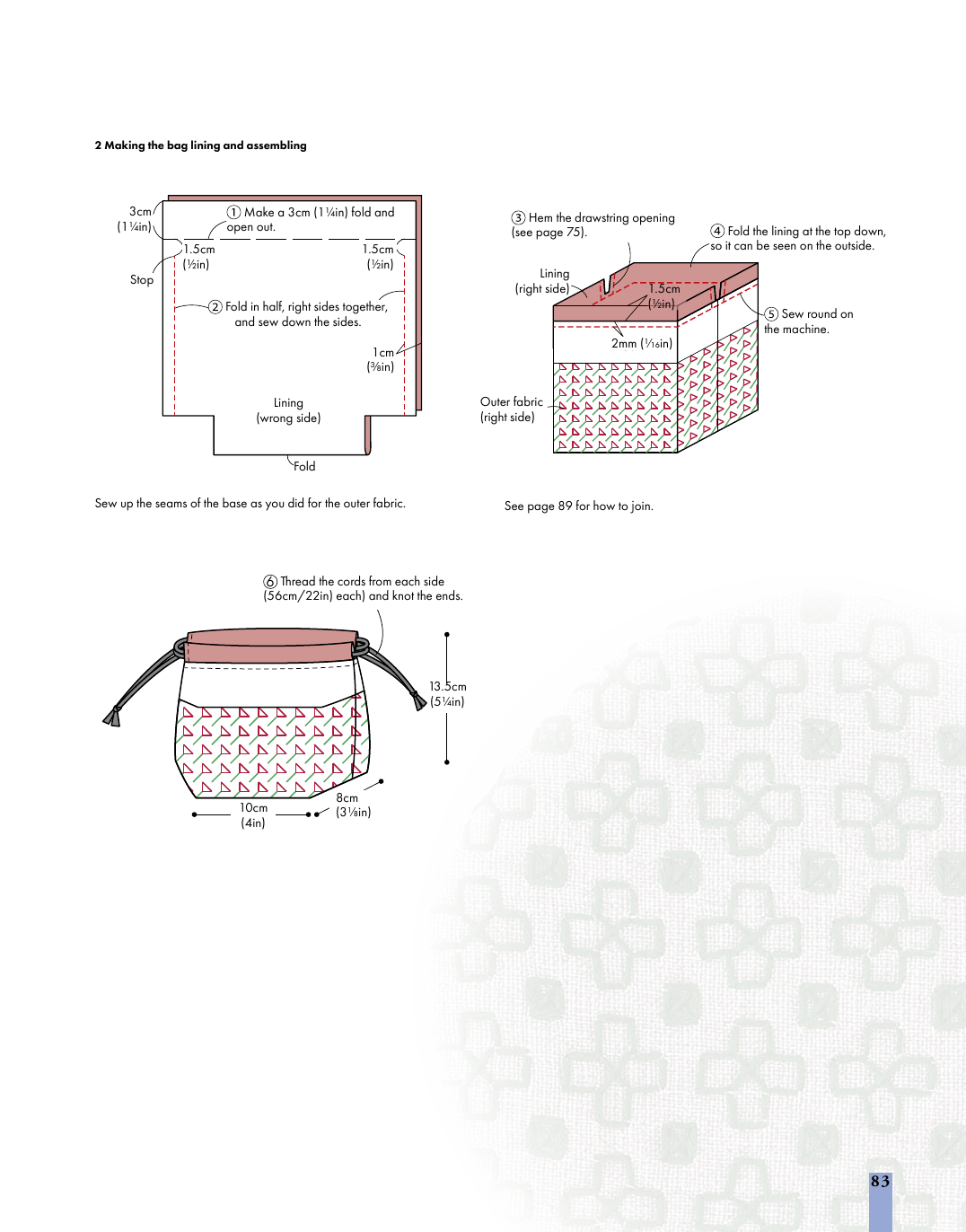 2 Making the bag lining and assembling

3cm (1¼in)

① Make a 3cm (1¼in) fold and open out.

1.5cm (½in)

1.5cm (½in)

Stop

② Fold in half, right sides together, and sew down the sides.

1cm (⅜in)

Lining (wrong side)

Fold

Sew up the seams of the base as you did for the outer fabric.

③ Hem the drawstring opening (see page 75).

④ Fold the lining at the top down, so it can be seen on the outside.

Lining (right side)

1.5cm (½in)

⑤ Sew round on the machine.

2mm (¹⁄₁₆in)

Outer fabric (right side)

See page 89 for how to join.

⑥ Thread the cords from each side (56cm/22in) each) and knot the ends.

13.5cm (5¼in)

8cm (3⅛in)

10cm (4in)

83