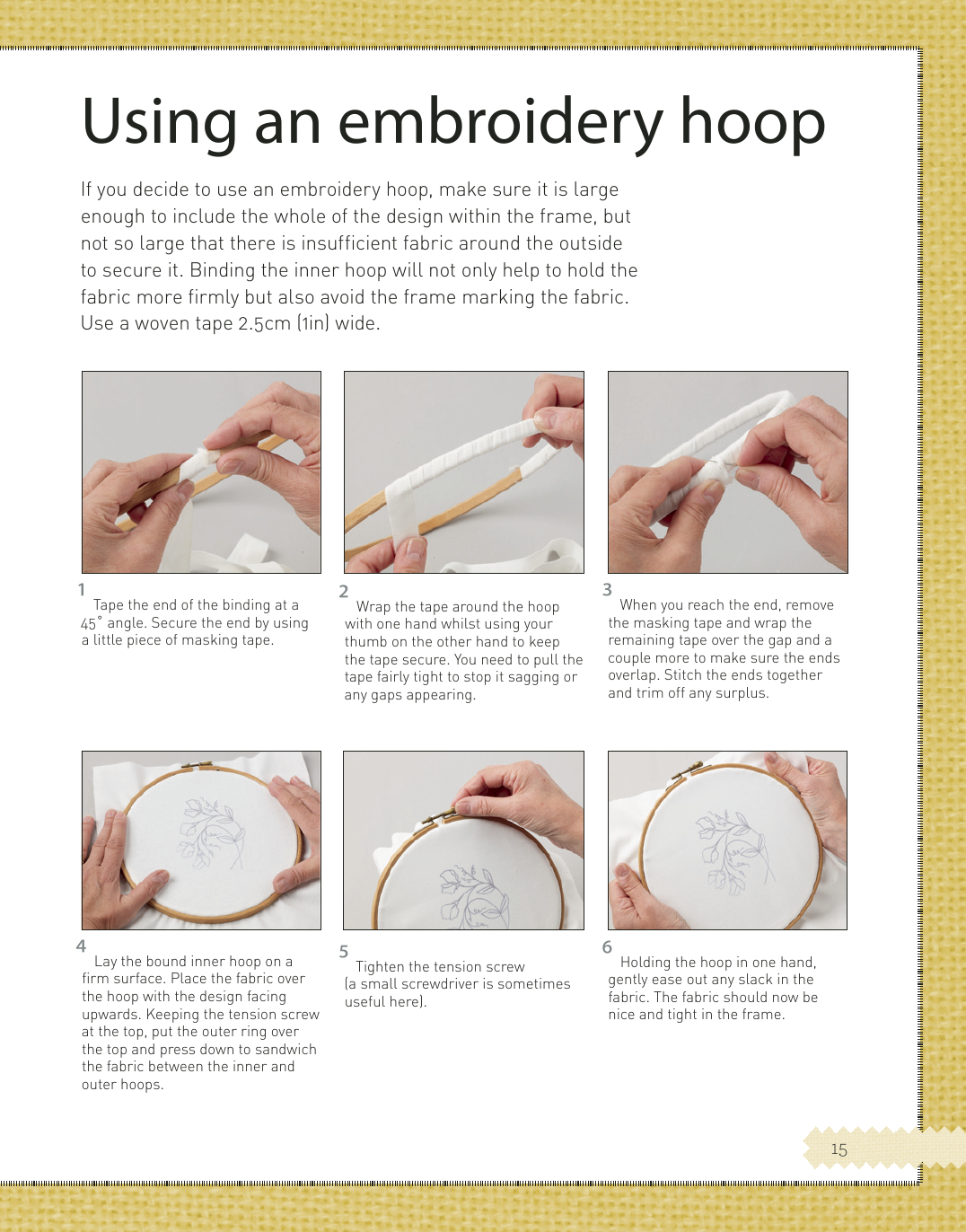 Using an embroidery hoop

If you decide to use an embroidery hoop, make sure it is large enough to include the whole of the design within the frame, but not so large that there is insufficient fabric around the outside to secure it. Binding the inner hoop will not only help to hold the fabric more firmly but also avoid the frame marking the fabric. Use a woven tape 2.5cm (1in) wide.

1
Tape the end of the binding at a 45° angle. Secure the end by using a little piece of masking tape.

2
Wrap the tape around the hoop with one hand whilst using your thumb on the other hand to keep the tape secure. You need to pull the tape fairly tight to stop it sagging or any gaps appearing.

3
When you reach the end, remove the masking tape and wrap the remaining tape over the gap and a couple more to make sure the ends overlap. Stitch the ends together and trim off any surplus.

4
Lay the bound inner hoop on a firm surface. Place the fabric over the hoop with the design facing upwards. Keeping the tension screw at the top, put the outer ring over the top and press down to sandwich the fabric between the inner and outer hoops.

5
Tighten the tension screw (a small screwdriver is sometimes useful here).

6
Holding the hoop in one hand, gently ease out any slack in the fabric. The fabric should now be nice and tight in the frame.

15