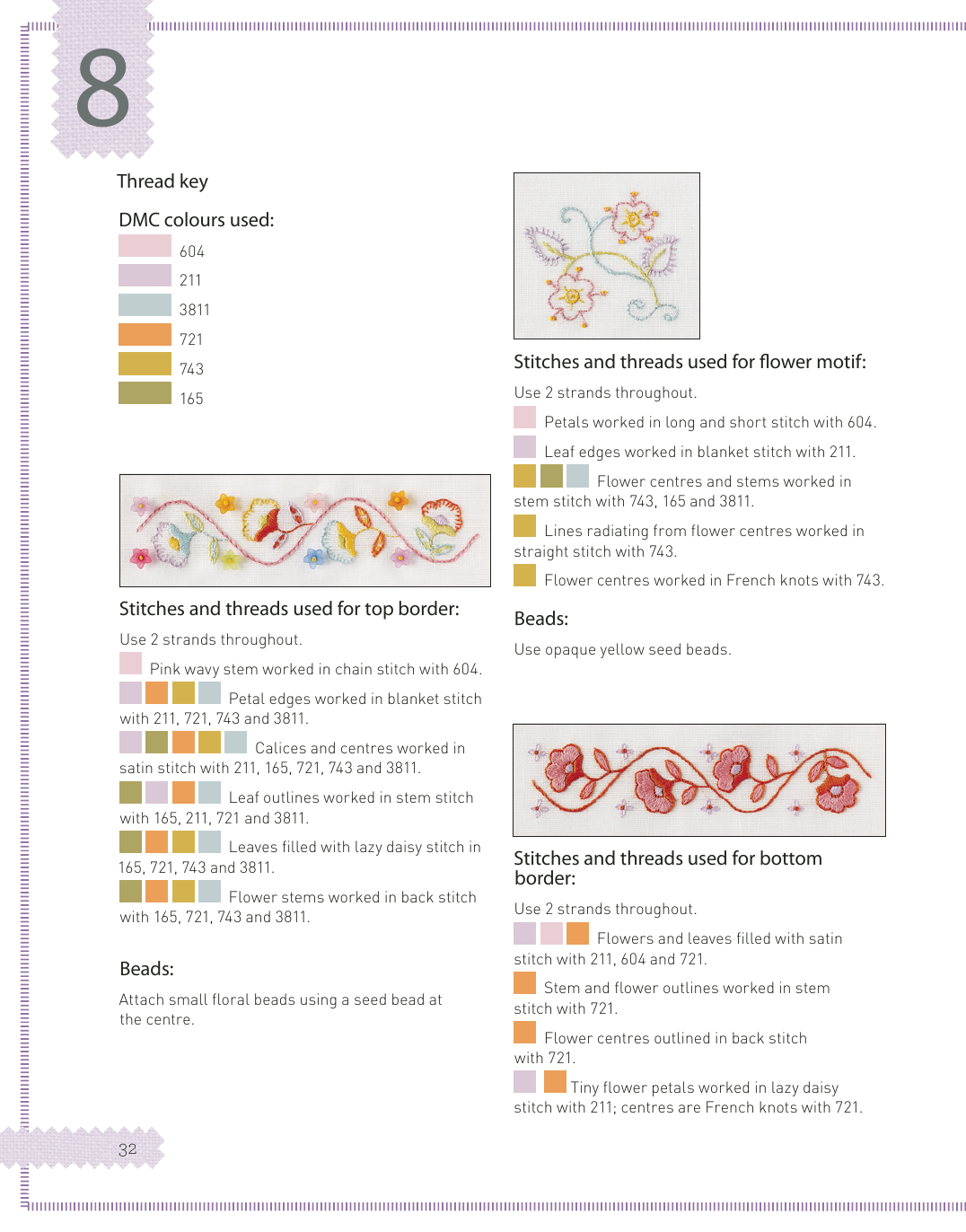 8

Thread key

DMC colours used:

604
211
3811
721
743
165

Stitches and threads used for top border:

Use 2 strands throughout.

Pink wavy stem worked in chain stitch with 604.

Petal edges worked in blanket stitch with 211, 721, 743 and 3811.

Calices and centres worked in satin stitch with 211, 165, 721, 743 and 3811.

Leaf outlines worked in stem stitch with 165, 211, 721 and 3811.

Leaves filled with lazy daisy stitch in 165, 721, 743 and 3811.

Flower stems worked in back stitch with 165, 721, 743 and 3811.

Beads:

Attach small floral beads using a seed bead at the centre.

Stitches and threads used for flower motif:

Use 2 strands throughout.

Petals worked in long and short stitch with 604.

Leaf edges worked in blanket stitch with 211.

Flower centres and stems worked in stem stitch with 743, 165 and 3811.

Lines radiating from flower centres worked in straight stitch with 743.

Flower centres worked in French knots with 743.

Beads:

Use opaque yellow seed beads.

Stitches and threads used for bottom border:

Use 2 strands throughout.

Flowers and leaves filled with satin stitch with 211, 604 and 721.

Stem and flower outlines worked in stem stitch with 721.

Flower centres outlined in back stitch with 721.

Tiny flower petals worked in lazy daisy stitch with 211; centres are French knots with 721.

32