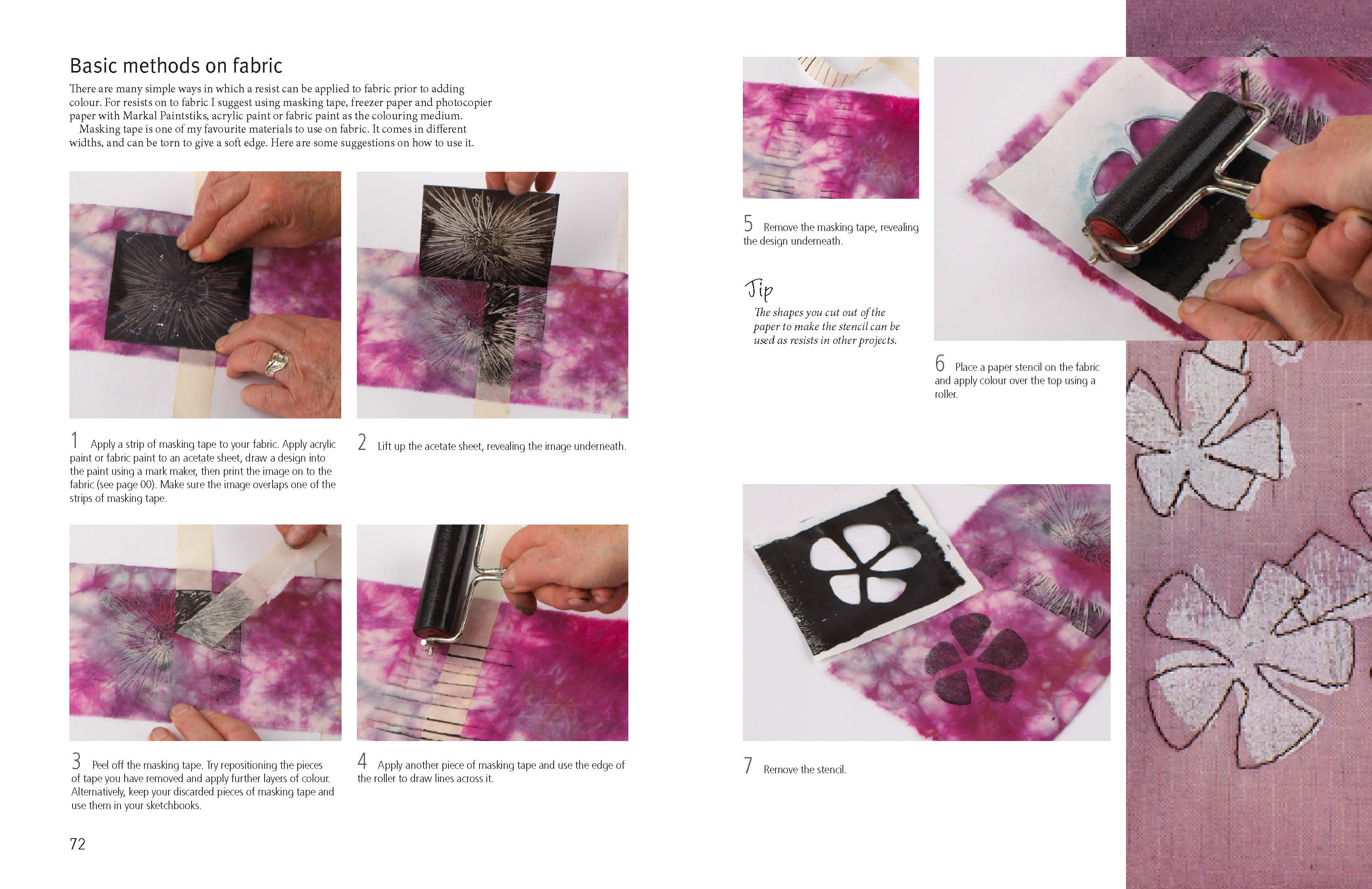 Basic methods on fabric

There are many simple ways in which a resist can be applied to fabric prior to adding colour. For resists on to fabric I suggest using masking tape, freezer paper and photocopier paper with Markal Paintstiks, acrylic paint or fabric paint as the colouring medium.
Masking tape is one of my favourite materials to use on fabric. It comes in different widths, and can be torn to give a soft edge. Here are some suggestions on how to use it.

1 Apply a strip of masking tape to your fabric. Apply acrylic paint or fabric paint to an acetate sheet, draw a design into the paint using a mark maker, then print the image on to the fabric (see page 00). Make sure the image overlaps one of the strips of masking tape.

2 Lift up the acetate sheet, revealing the image underneath.

3 Peel off the masking tape. Try repositioning the pieces of tape you have removed and apply further layers of colour. Alternatively, keep your discarded pieces of masking tape and use them in your sketchbooks.

4 Apply another piece of masking tape and use the edge of the roller to draw lines across it.

72

5 Remove the masking tape, revealing the design underneath.

Tip
The shapes you cut out of the paper to make the stencil can be used as resists in other projects.

6 Place a paper stencil on the fabric and apply colour over the top using a roller.

7 Remove the stencil.